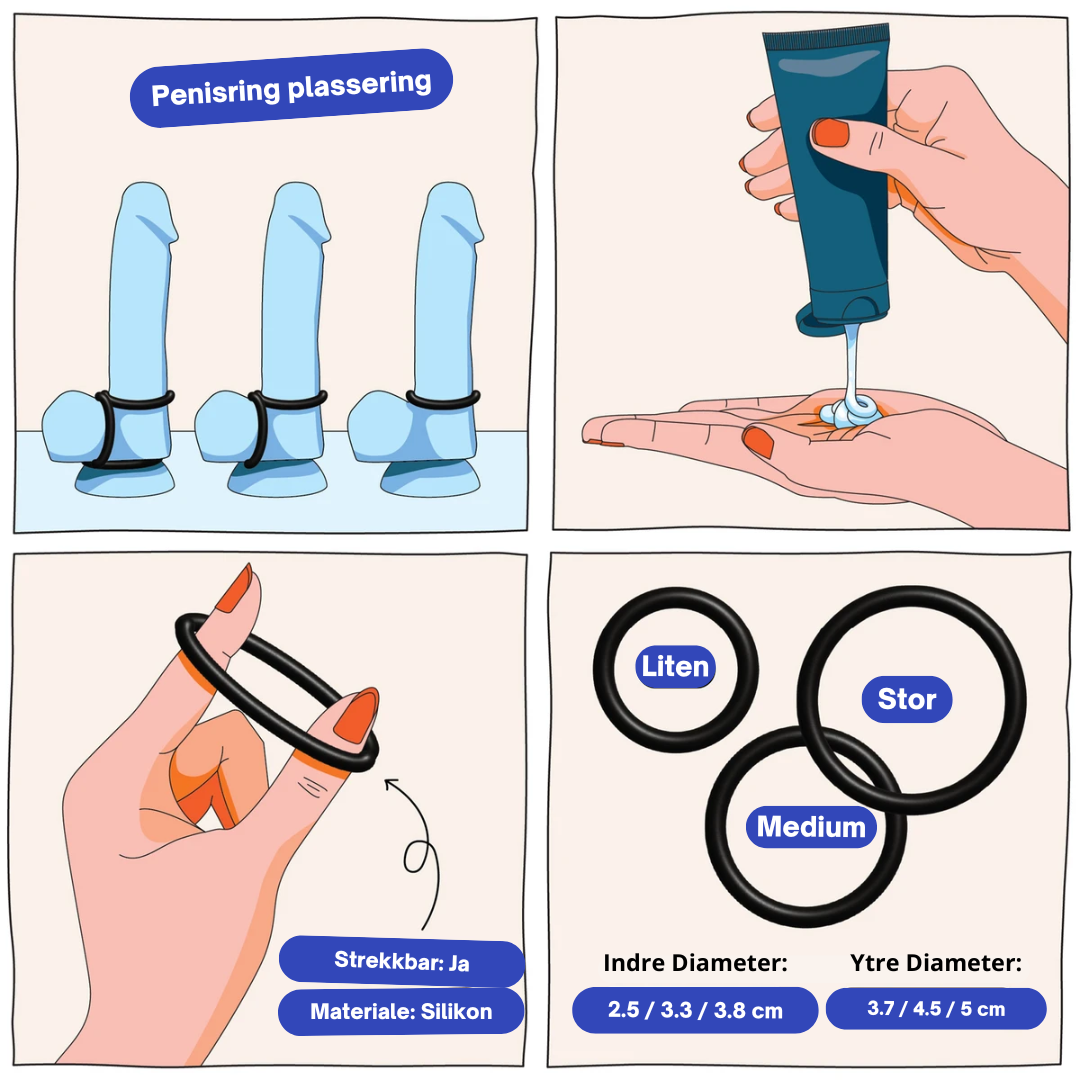 Penisring plassering

Strekkbar: Ja

Materiale: Silikon

Liten

Stor

Medium

Indre Diameter:

2.5 / 3.3 / 3.8 cm

Ytre Diameter:

3.7 / 4.5 / 5 cm